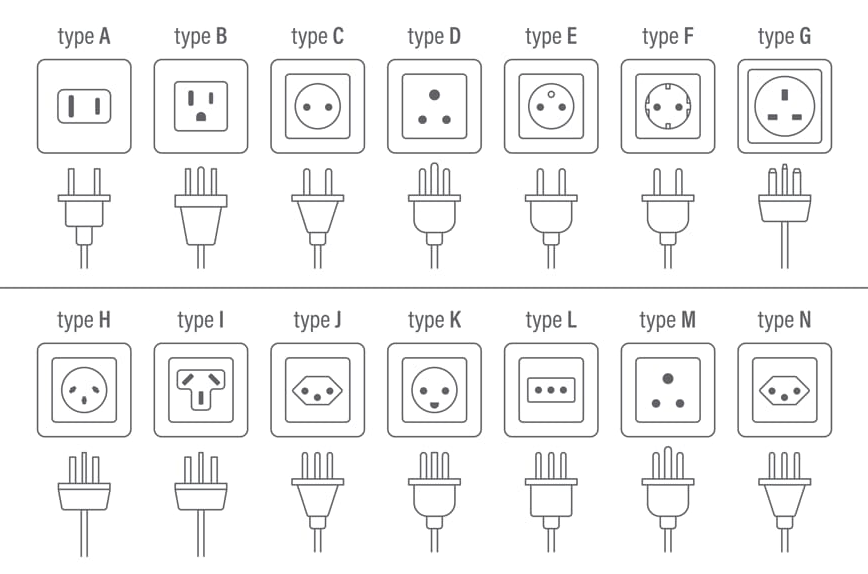 type A type B type C type D type E type F type G

type H type I type J type K type L type M type N